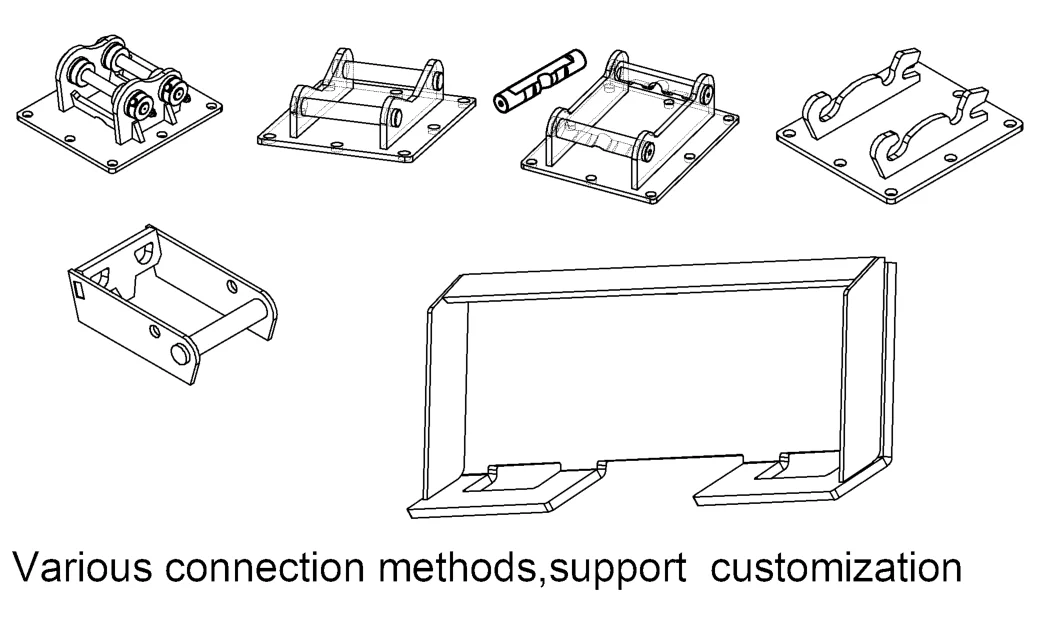 Various connection methods,support  customization