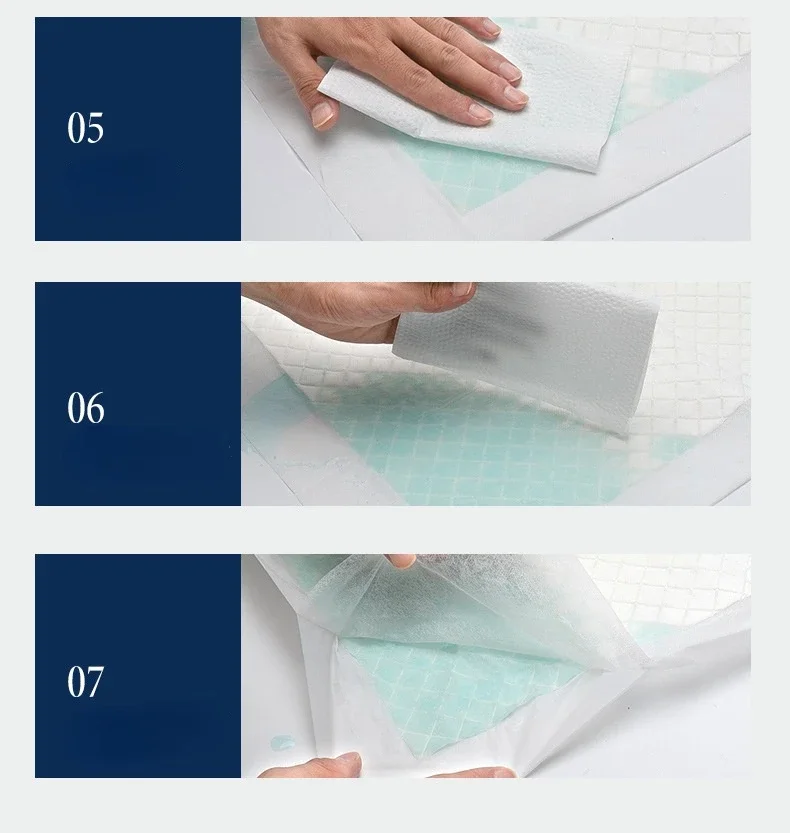 05

06

07